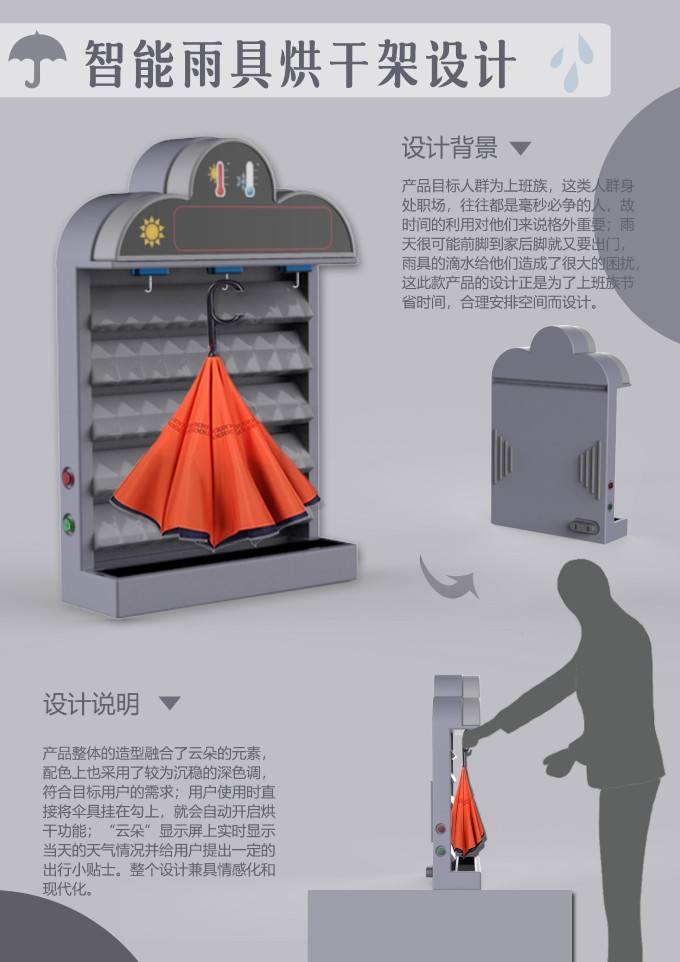 智能雨具烘干架设计

设计背景

产品目标人群为上班族，这类人群身处职场，往往都是毫秒必争的人，故时间的利用对他们来说格外重要；雨天很可能前脚到家后脚就又要出门，雨具的滴水给他们造成了很大的困扰，这此款产品的设计正是为了上班族节省时间，合理安排空间而设计。

设计说明

产品整体的造型融合了云朵的元素，配色上也采用了较为沉稳的深色调，符合目标用户的需求；用户使用时直接将伞具挂在勾上，就会自动开启烘干功能；“云朵”显示屏上实时显示当天的天气情况并给用户提出一定的出行小贴士。整个设计兼具情感化和现代化。