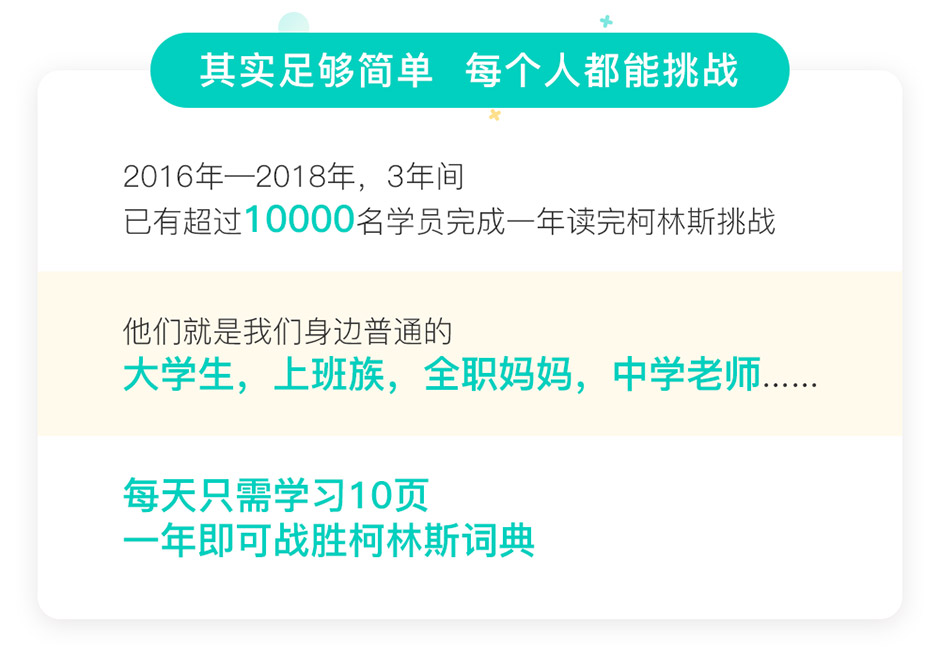 其实足够简单 每个人都能挑战

2016年—2018年，3年间
已有超过10000名学员完成一年读完柯林斯挑战

他们就是我们身边普通的
大学生，上班族，全职妈妈，中学老师......

每天只需学习10页
一年即可战胜柯林斯词典