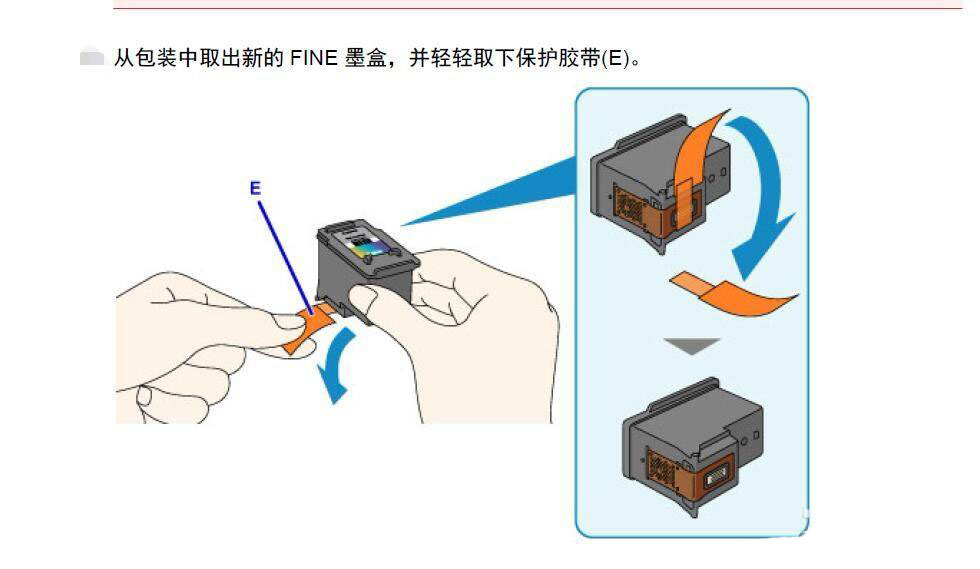 从包装中取出新的 FINE 墨盒，并轻轻取下保护胶带(E)。

E